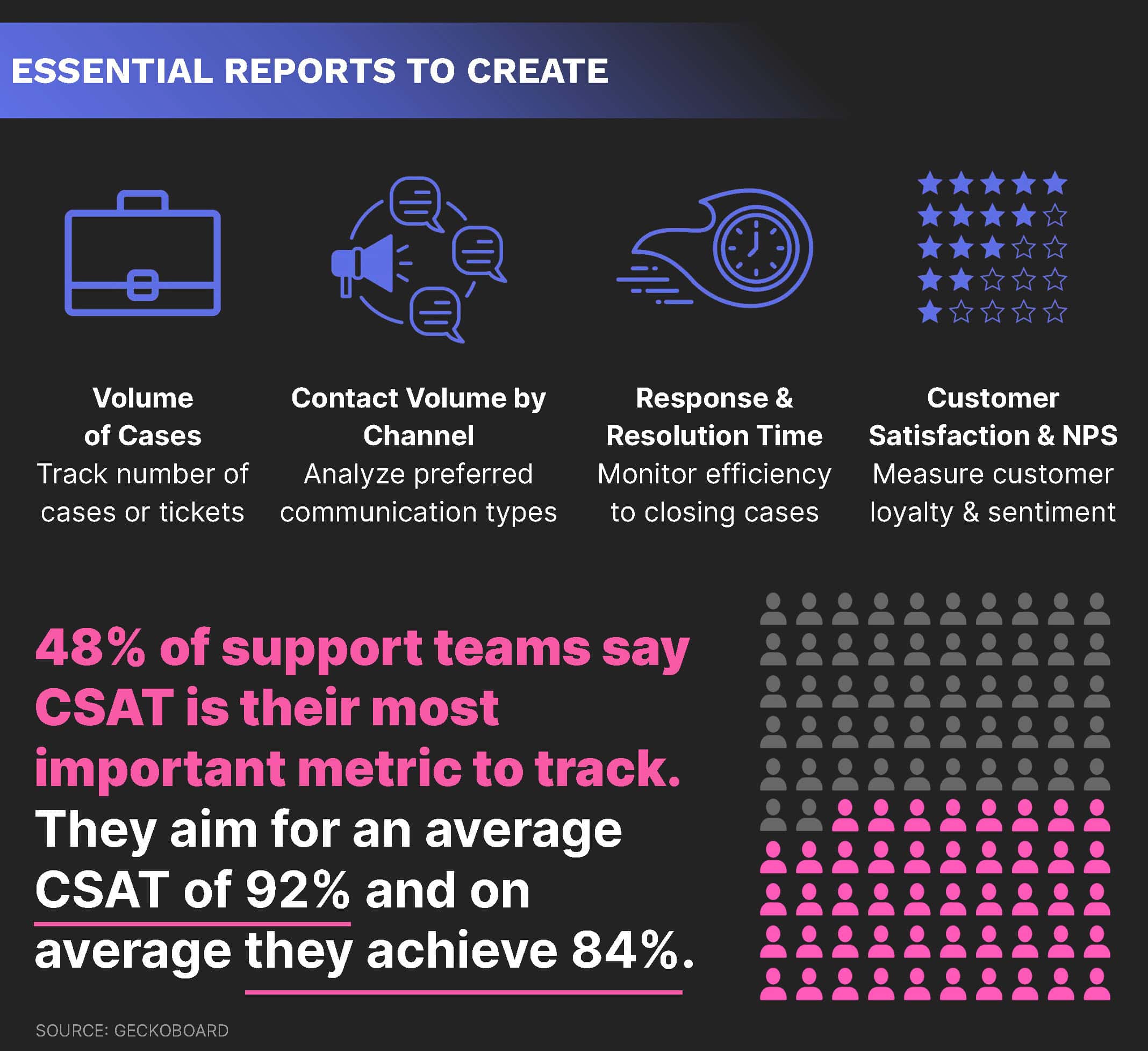 ESSENTIAL REPORTS TO CREATE

Volume of Cases
Track number of cases or tickets

Contact Volume by Channel
Analyze preferred communication types

Response & Resolution Time
Monitor efficiency to closing cases

Customer Satisfaction & NPS
Measure customer loyalty & sentiment

48% of support teams say CSAT is their most important metric to track. They aim for an average CSAT of 92% and on average they achieve 84%.

SOURCE: GECKOBOARD