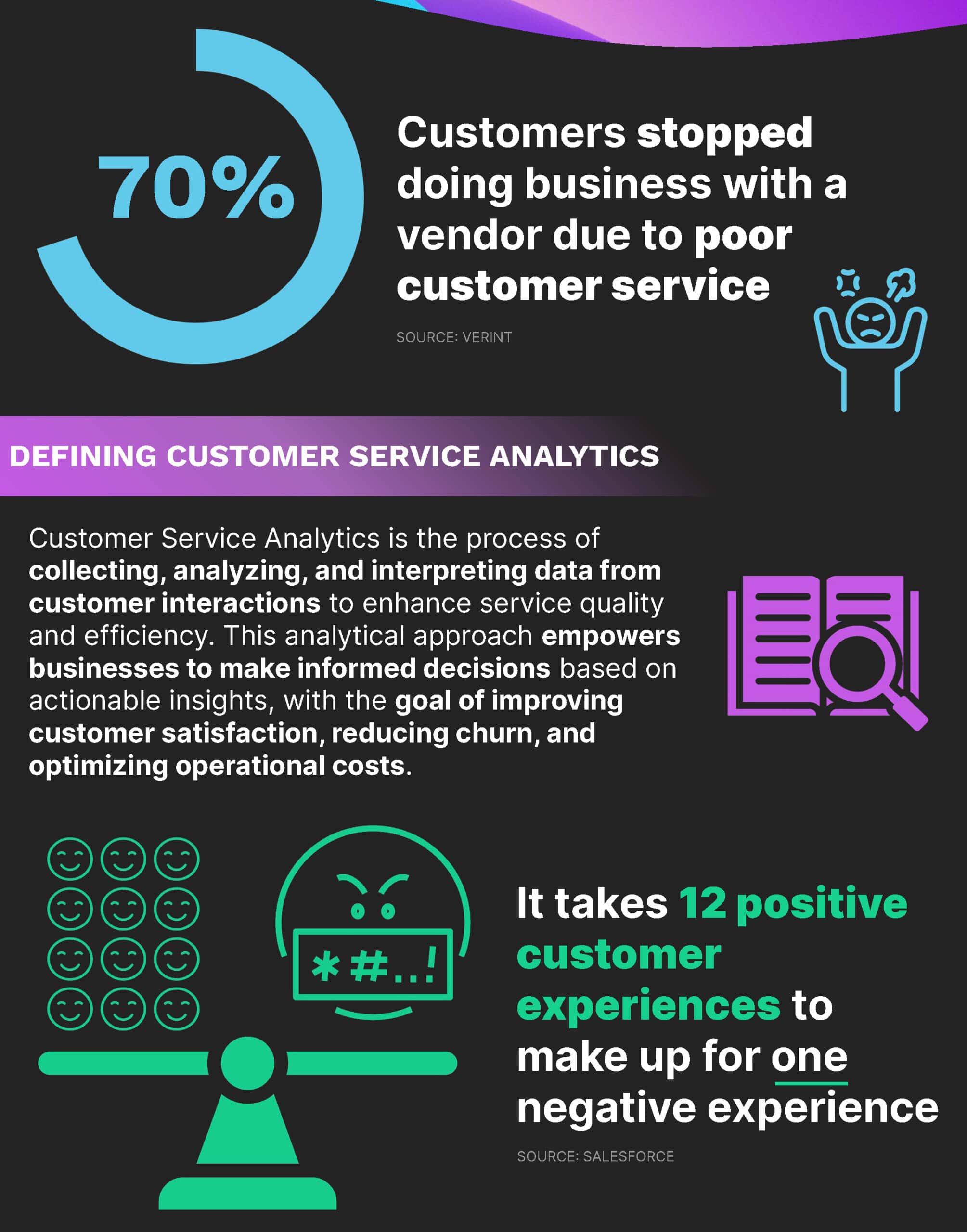 70%

Customers stopped doing business with a vendor due to poor customer service

SOURCE: VERINT

DEFINING CUSTOMER SERVICE ANALYTICS

Customer Service Analytics is the process of collecting, analyzing, and interpreting data from customer interactions to enhance service quality and efficiency. This analytical approach empowers businesses to make informed decisions based on actionable insights, with the goal of improving customer satisfaction, reducing churn, and optimizing operational costs.

*#..!

It takes 12 positive customer experiences to make up for one negative experience

SOURCE: SALESFORCE